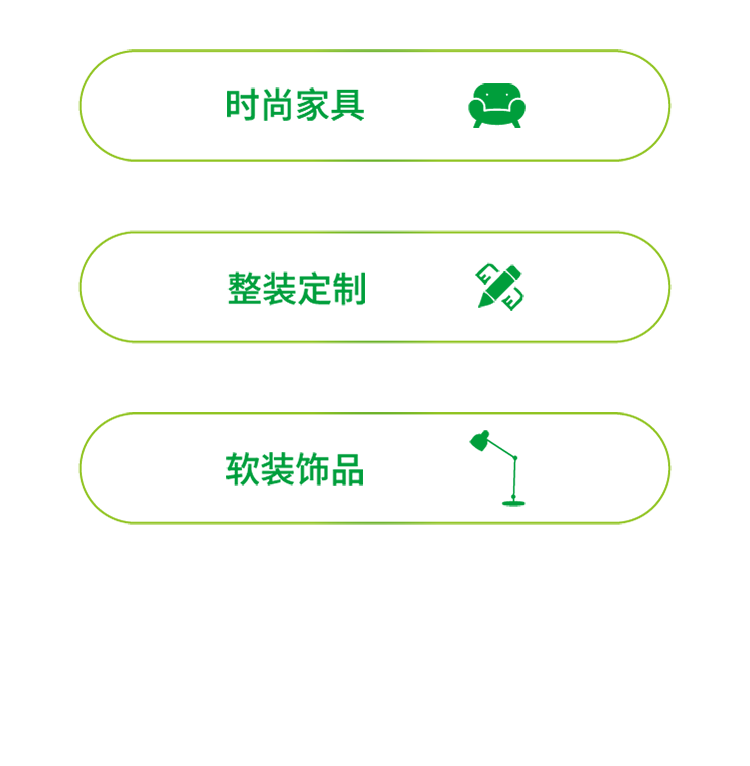 时尚家具

整装定制

软装饰品